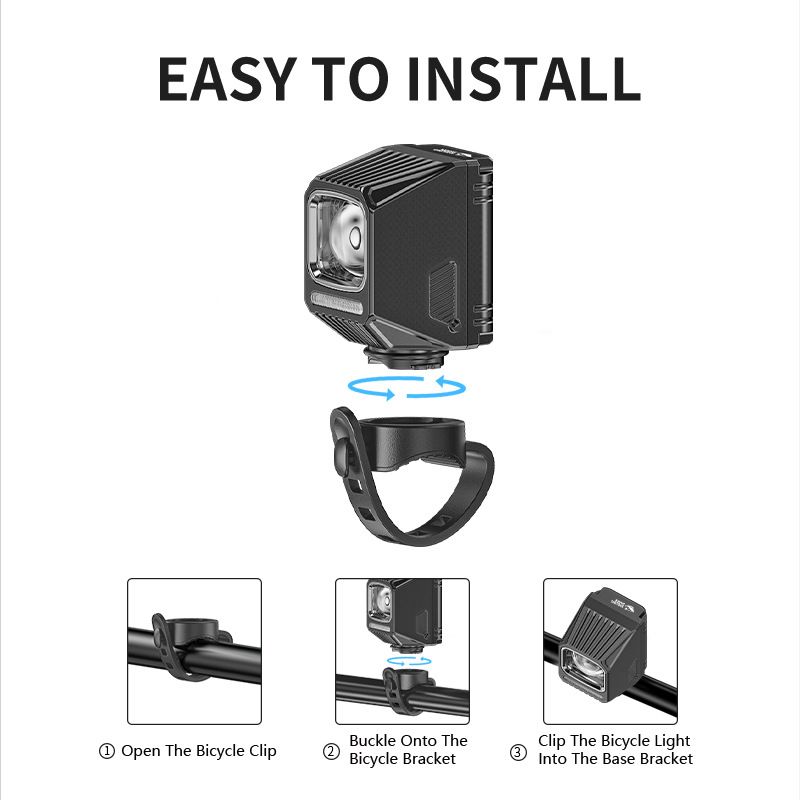 EASY TO INSTALL

① Open The Bicycle Clip

② Buckle Onto The Bicycle Bracket

③ Clip The Bicycle Light Into The Base Bracket