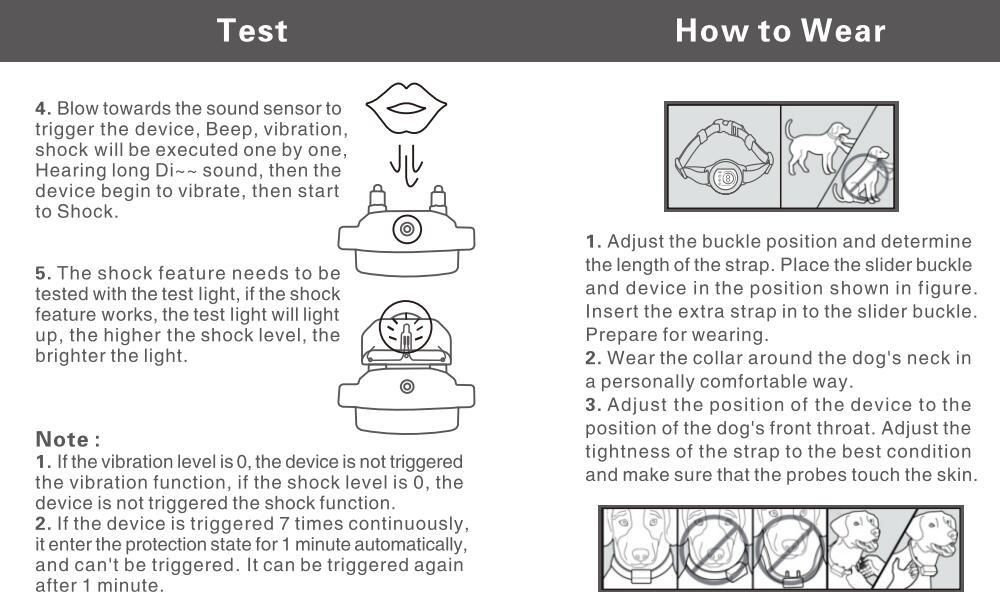 Test

4. Blow towards the sound sensor to trigger the device, Beep, vibration, shock will be executed one by one, Hearing long Di~~ sound, then the device begin to vibrate, then start to Shock.

5. The shock feature needs to be tested with the test light, if the shock feature works, the test light will light up, the higher the shock level, the brighter the light.

Note :
1. If the vibration level is 0, the device is not triggered the vibration function, if the shock level is 0, the device is not triggered the shock function.
2. If the device is triggered 7 times continuously, it enter the protection state for 1 minute automatically, and can't be triggered. It can be triggered again after 1 minute.

How to Wear

1. Adjust the buckle position and determine the length of the strap. Place the slider buckle and device in the position shown in figure. Insert the extra strap in to the slider buckle. Prepare for wearing.
2. Wear the collar around the dog's neck in a personally comfortable way.
3. Adjust the position of the device to the position of the dog's front throat. Adjust the tightness of the strap to the best condition and make sure that the probes touch the skin.